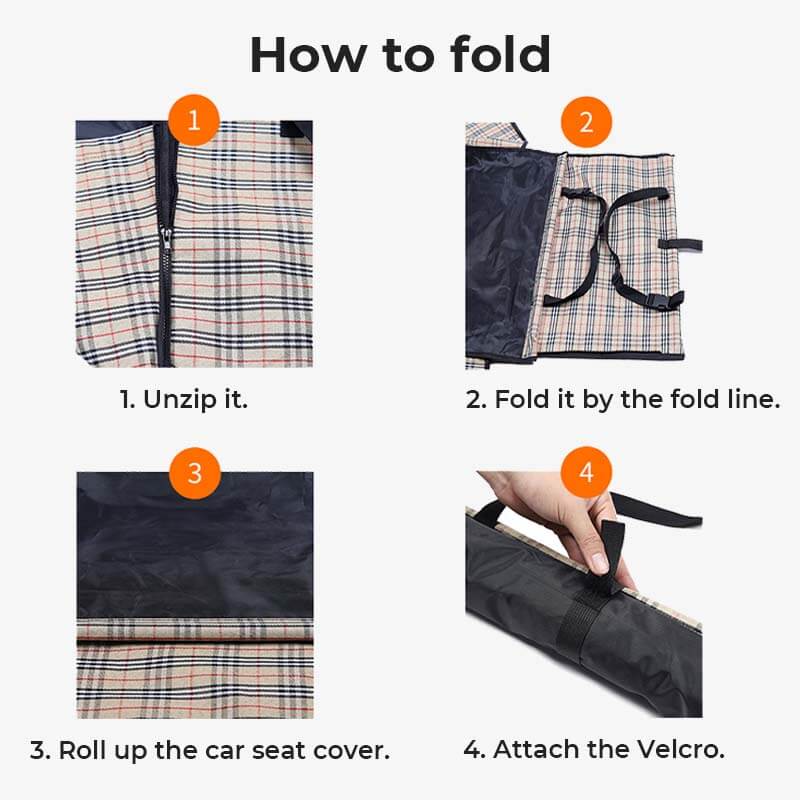 How to fold

1

1. Unzip it.

2

2. Fold it by the fold line.

3

3. Roll up the car seat cover.

4

4. Attach the Velcro.